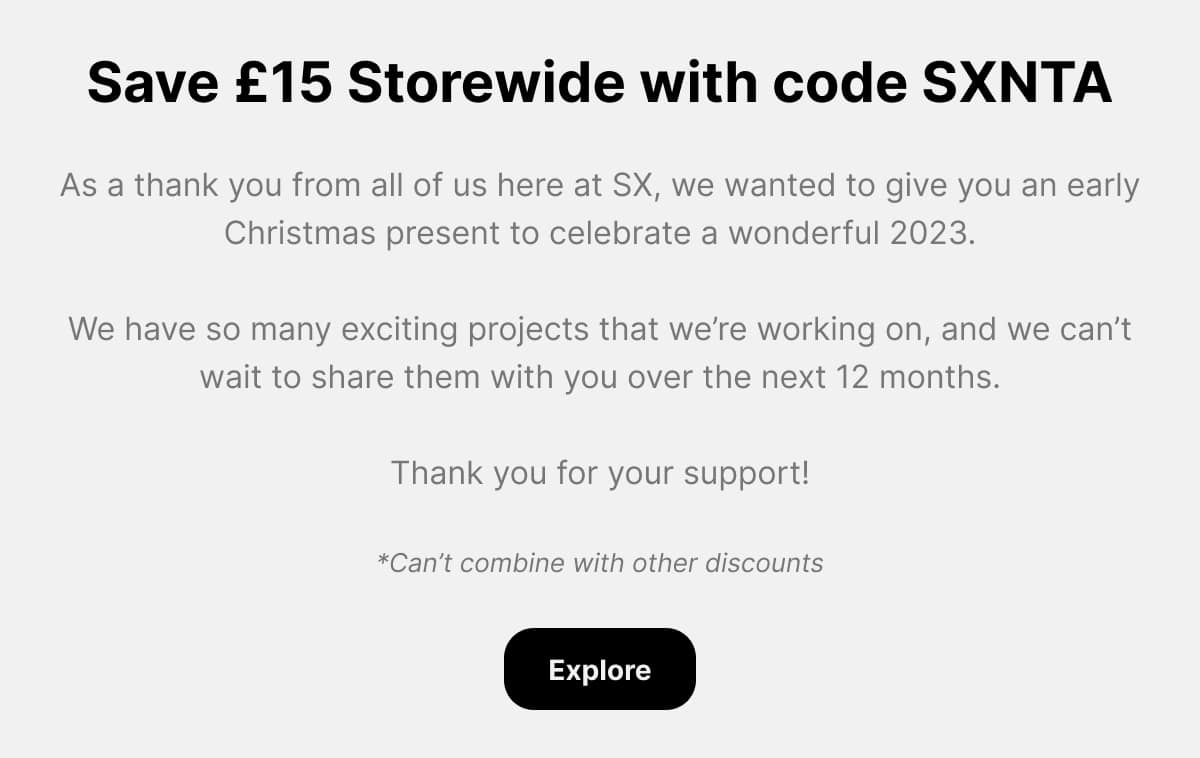 Save £15 Storewide with code SXNTA

As a thank you from all of us here at SX, we wanted to give you an early Christmas present to celebrate a wonderful 2023.

We have so many exciting projects that we're working on, and we can't wait to share them with you over the next 12 months.

Thank you for your support!

*Can't combine with other discounts

Explore