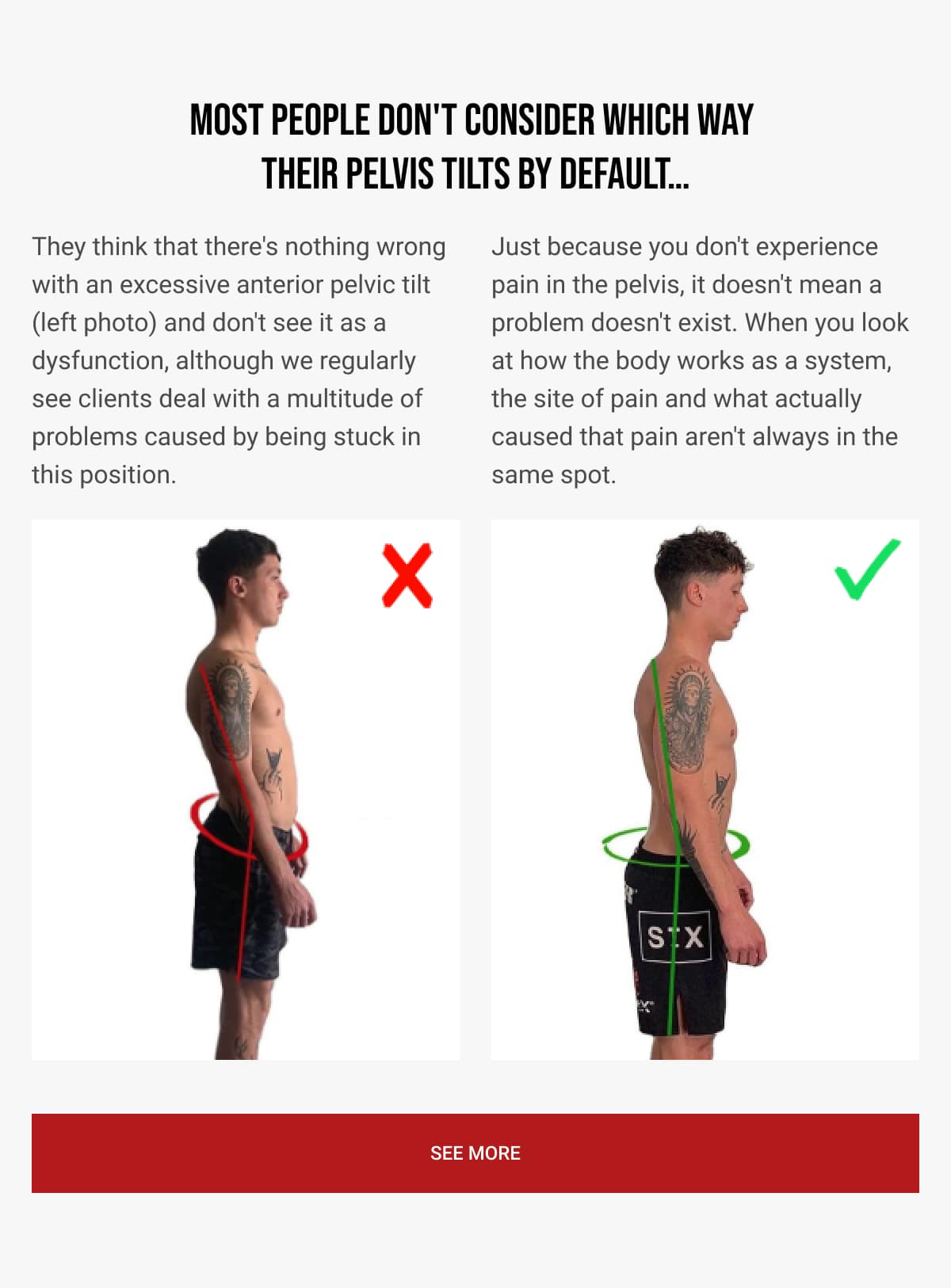 MOST PEOPLE DON'T CONSIDER WHICH WAY THEIR PELVIS TILTS BY DEFAULT...

They think that there's nothing wrong with an excessive anterior pelvic tilt (left photo) and don't see it as a dysfunction, although we regularly see clients deal with a multitude of problems caused by being stuck in this position.

Just because you don't experience pain in the pelvis, it doesn't mean a problem doesn't exist. When you look at how the body works as a system, the site of pain and what actually caused that pain aren't always in the same spot.

SIX

SEE MORE